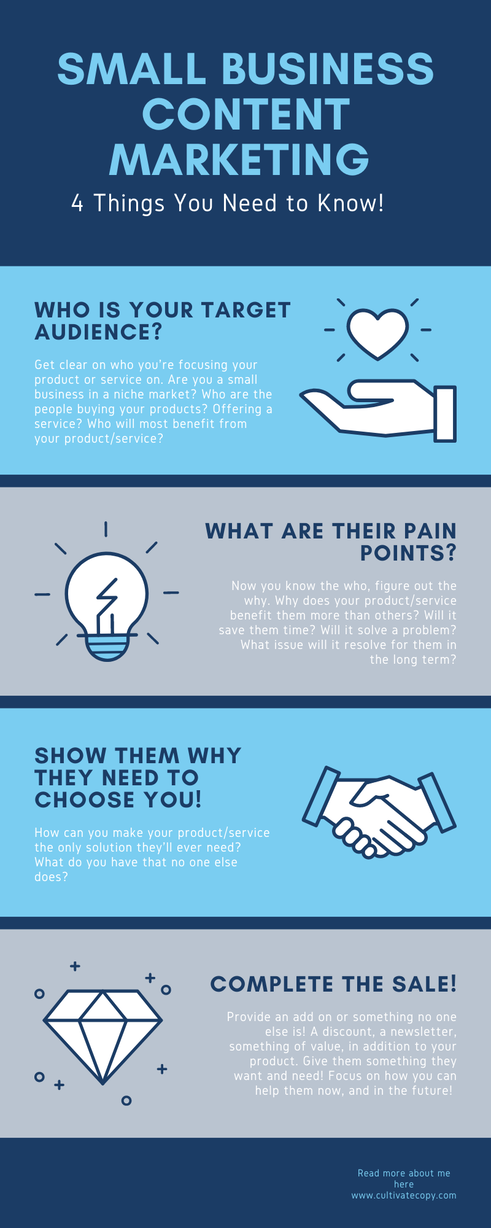 SMALL BUSINESS CONTENT MARKETING

4 Things You Need to Know!

WHO IS YOUR TARGET AUDIENCE?

Get clear on who you're focusing your product or service on. Are you a small business in a niche market? Who are the people buying your products? Offering a service? Who will most benefit from your product/service?

WHAT ARE THEIR PAIN POINTS?

Now you know the who, figure out the why. Why does your product/service benefit them more than others? Will it save them time? Will it solve a problem? What issue will it resolve for them in the long term?

SHOW THEM WHY THEY NEED TO CHOOSE YOU!

How can you make your product/service the only solution they'll ever need? What do you have that no one else does?

COMPLETE THE SALE!

Provide an add on or something no one else is! A discount, a newsletter, something of value, in addition to your product. Give them something they want and need! Focus on how you can help them now, and in the future!

Read more about me here
www.cultivatecopy.com